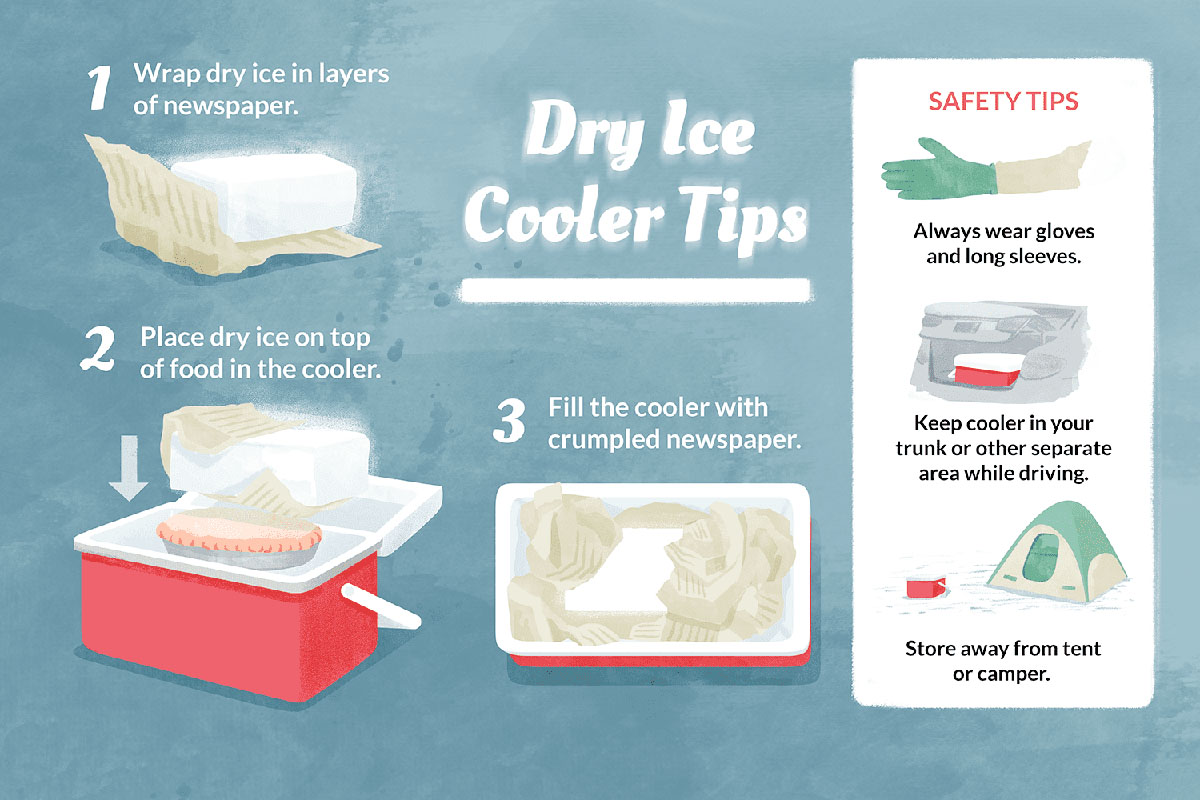 Dry Ice Cooler Tips

1 Wrap dry ice in layers of newspaper.

2 Place dry ice on top of food in the cooler.

3 Fill the cooler with crumpled newspaper.

SAFETY TIPS

Always wear gloves and long sleeves.

Keep cooler in your trunk or other separate area while driving.

Store away from tent or camper.