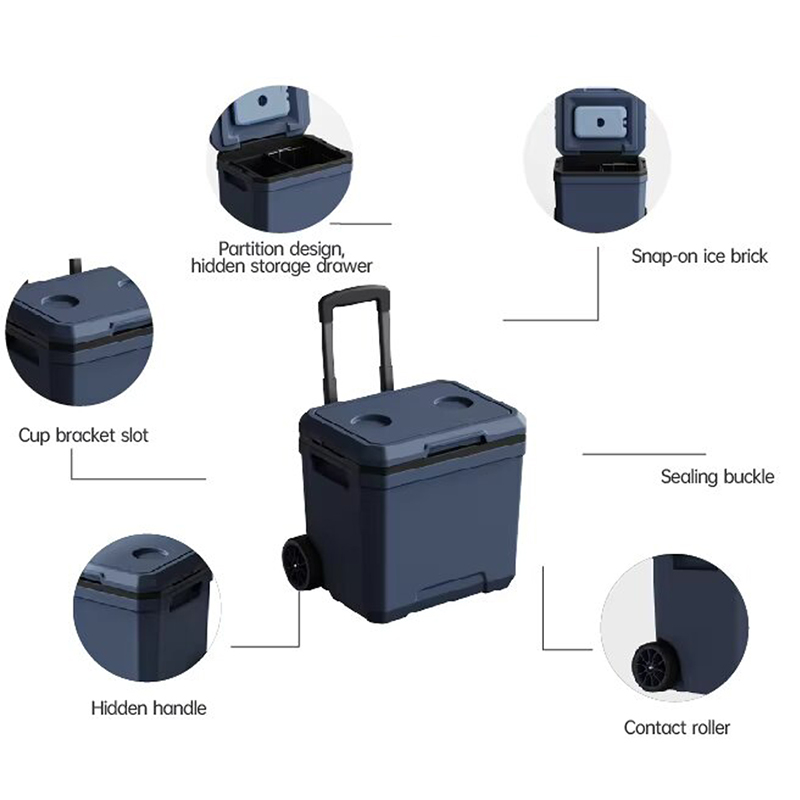 Partition design, hidden storage drawer

Snap-on ice brick

Cup bracket slot

Sealing buckle

Hidden handle

Contact roller