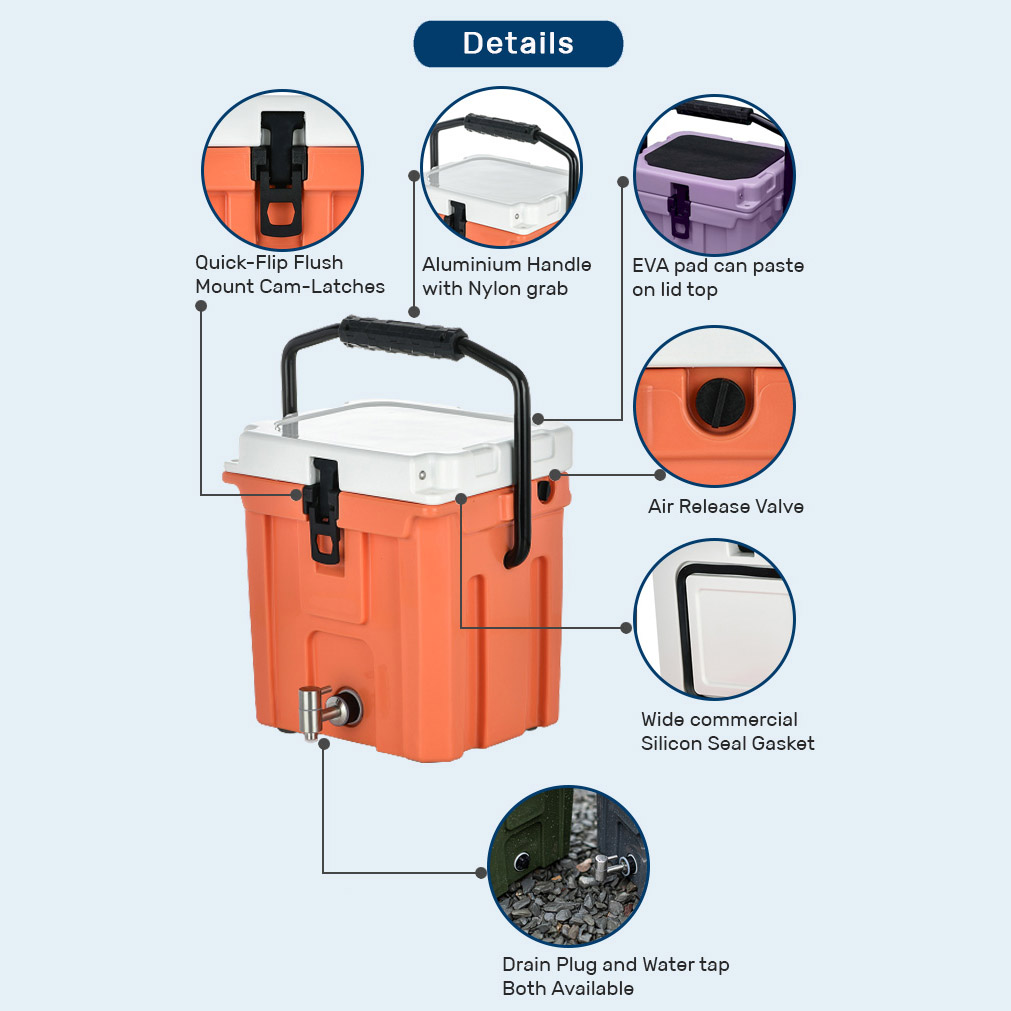 Details

Quick-Flip Flush Mount Cam-Latches

Aluminium Handle with Nylon grab

EVA pad can paste on lid top

Air Release Valve

Wide commercial Silicon Seal Gasket

Drain Plug and Water tap Both Available