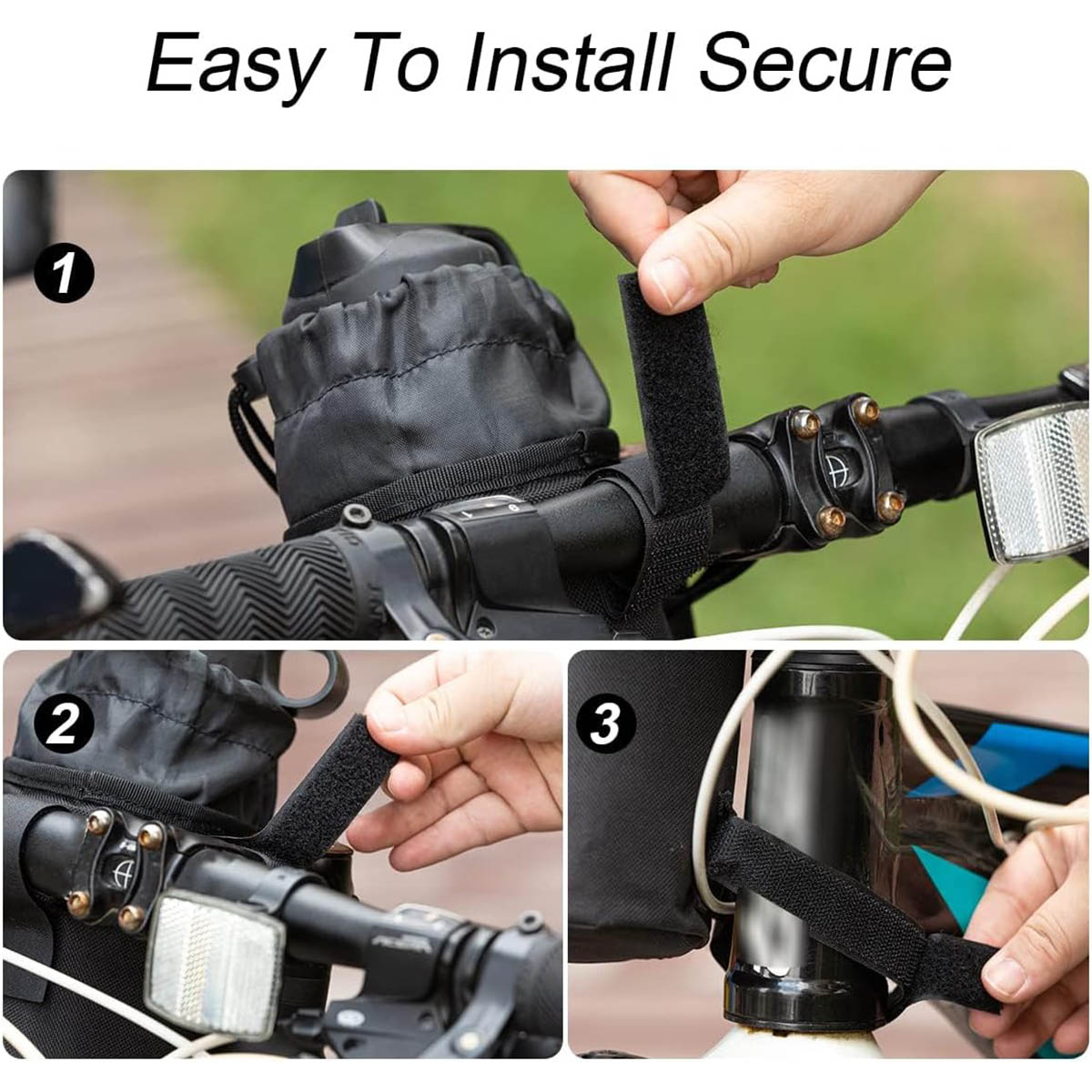 Easy To Install Secure

1

2

3