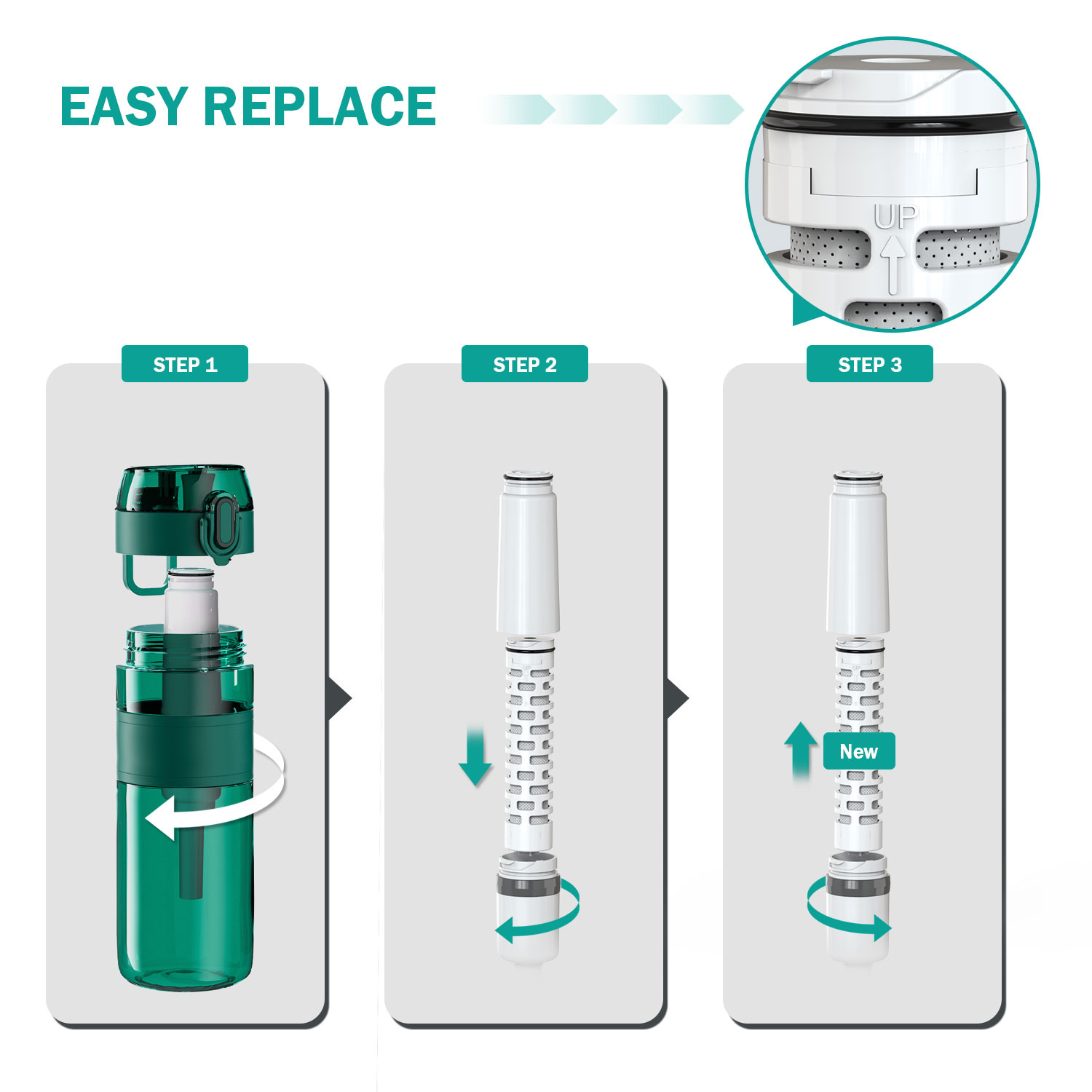 EASY REPLACE

UP

STEP 1

STEP 2

STEP 3

New