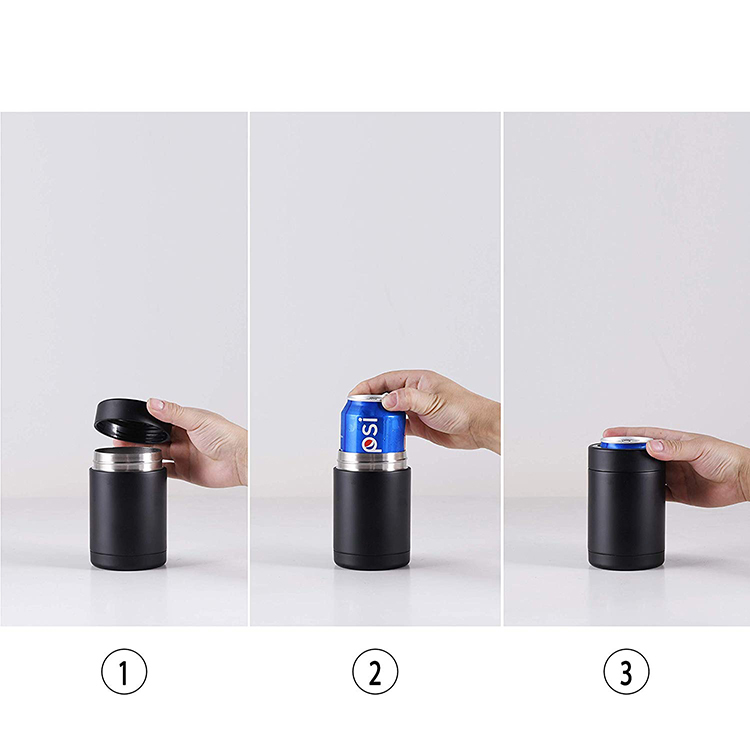 psi

1

2

3